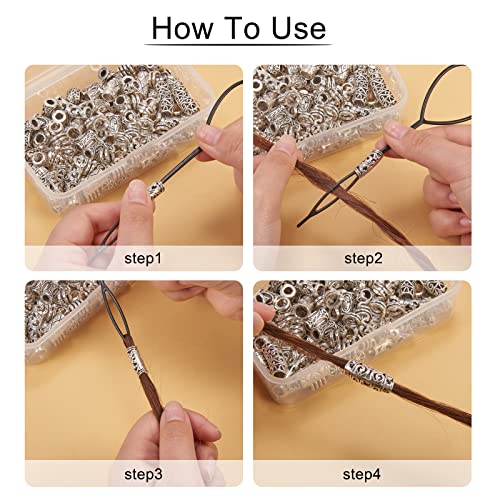 How To Use

step1

step2

step3

step4